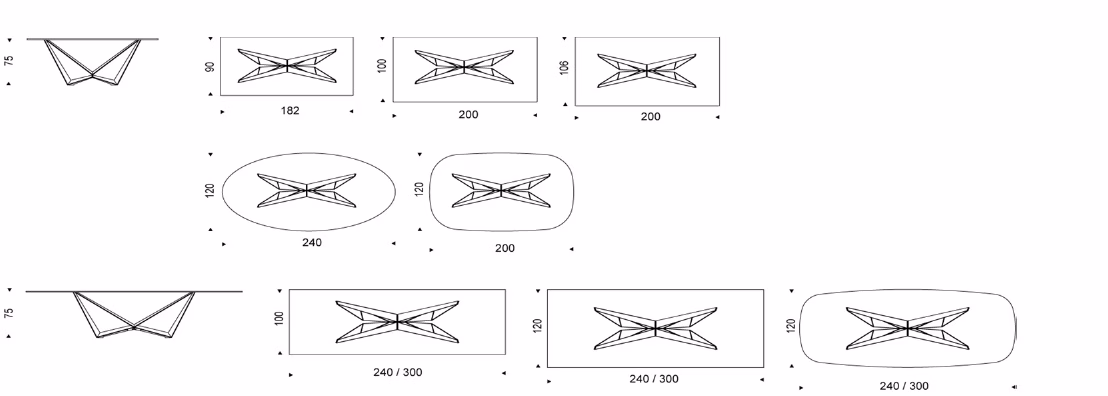 75
90
182
100
200
106
200
120
240
200
75
100
240 / 300
120
240 / 300
120
240 / 300